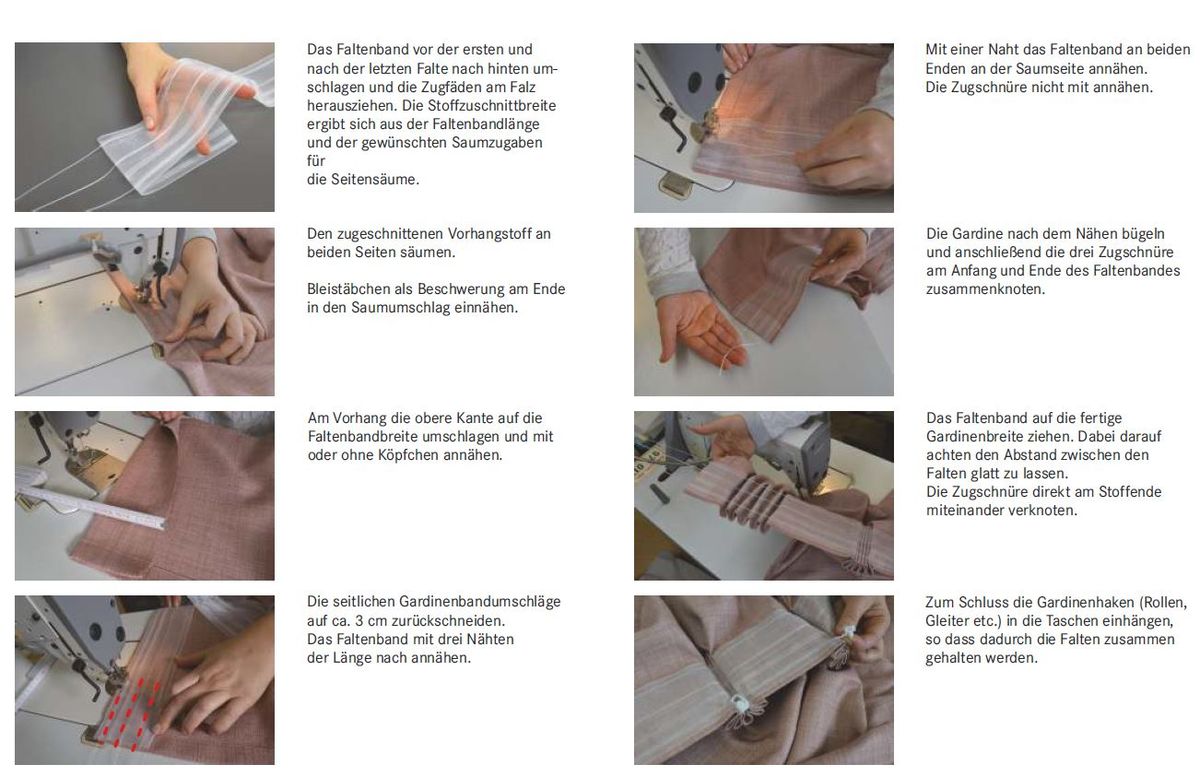 Das Faltenband vor der ersten und nach der letzten Falte nach hinten umschlagen und die Zugfäden am Falz herausziehen. Die Stoffzuschnittbreite ergibt sich aus der Faltenbandlänge und der gewünschten Saumzugaben für die Seitensäume.

Den zugeschnittenen Vorhangstoff an beiden Seiten säumen.

Bleistäbchen als Beschwerung am Ende in den Saumumschlag einnähen.

Am Vorhang die obere Kante auf die Faltenbandbreite umschlagen und mit oder ohne Köpfchen annähen.

Die seitlichen Gardinenbandumschläge auf ca. 3 cm zurückschneiden. Das Faltenband mit drei Nähten der Länge nach annähen.

Mit einer Naht das Faltenband an beiden Enden an der Saumseite annähen. Die Zugschnüre nicht mit annähen.

Die Gardine nach dem Nähen bügeln und anschließend die drei Zugschnüre am Anfang und Ende des Faltenbandes zusammenknoten.

Das Faltenband auf die fertige Gardinenbreite ziehen. Dabei darauf achten den Abstand zwischen den Falten glatt zu lassen. Die Zugschnüre direkt am Stoffende miteinander verknoten.

Zum Schluss die Gardinenhaken (Rollen, Gleiter etc.) in die Taschen einhängen, so dass dadurch die Falten zusammen gehalten werden.