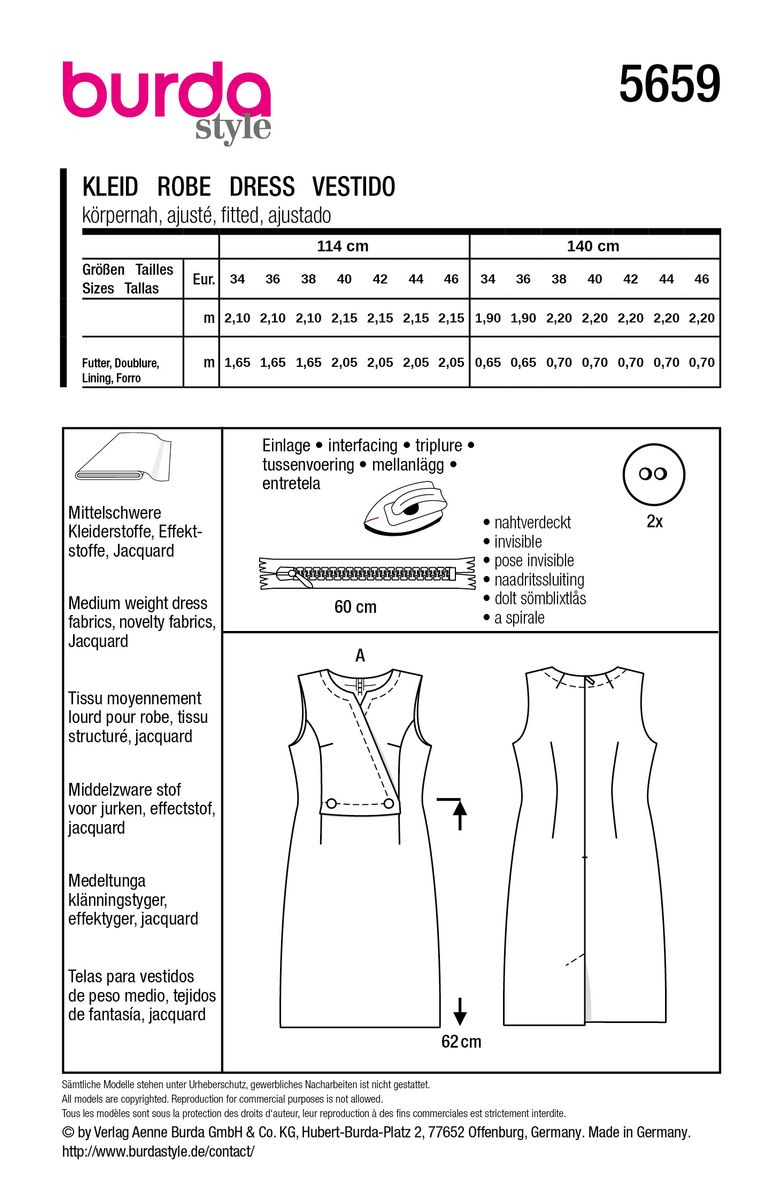 burda style

5659

KLEID ROBE DRESS VESTIDO
körpernah, ajusté, fitted, ajustado

| | | 114 cm | | | | | | | 140 cm | | | | | | |
|---|---|---|---|---|---|---|---|---|---|---|---|---|---|---|---|
| Größen Tailles Sizes Tallas | Eur. | 34 | 36 | 38 | 40 | 42 | 44 | 46 | 34 | 36 | 38 | 40 | 42 | 44 | 46 |
| | m | 2,10 | 2,10 | 2,10 | 2,15 | 2,15 | 2,15 | 2,15 | 1,90 | 1,90 | 2,20 | 2,20 | 2,20 | 2,20 | 2,20 |
| Futter, Doublure, Lining, Forro | m | 1,65 | 1,65 | 1,65 | 2,05 | 2,05 | 2,05 | 2,05 | 0,65 | 0,65 | 0,70 | 0,70 | 0,70 | 0,70 | 0,70 |

Mittelschwere Kleiderstoffe, Effektstoffe, Jacquard

Medium weight dress fabrics, novelty fabrics, Jacquard

Tissu moyennement lourd pour robe, tissu structuré, jacquard

Middelzware stof voor jurken, effectstof, jacquard

Medeltunga klänningstyger, effektyger, jacquard

Telas para vestidos de peso medio, tejidos de fantasía, jacquard

Einlage • interfacing • triplure • tussenvoering • mellanlägg • entretela

60 cm

• nahtverdeckt
• invisible
• pose invisible
• naadritssluiting
• dolt sömblixtlås
• a spirale

2x

A

62 cm

Sämtliche Modelle stehen unter Urheberschutz, gewerbliches Nacharbeiten ist nicht gestattet.
All models are copyrighted. Reproduction for commercial purposes is not allowed.
Tous les modèles sont sous la protection des droits d'auteur, leur reproduction à des fins commerciales est strictement interdite.
© by Verlag Aenne Burda GmbH & Co. KG, Hubert-Burda-Platz 2, 77652 Offenburg, Germany. Made in Germany.
http://www.burdastyle.de/contact/